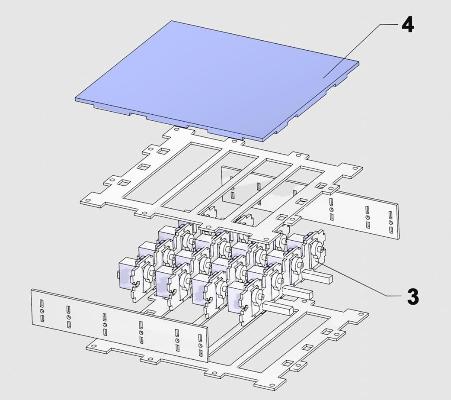 4

3