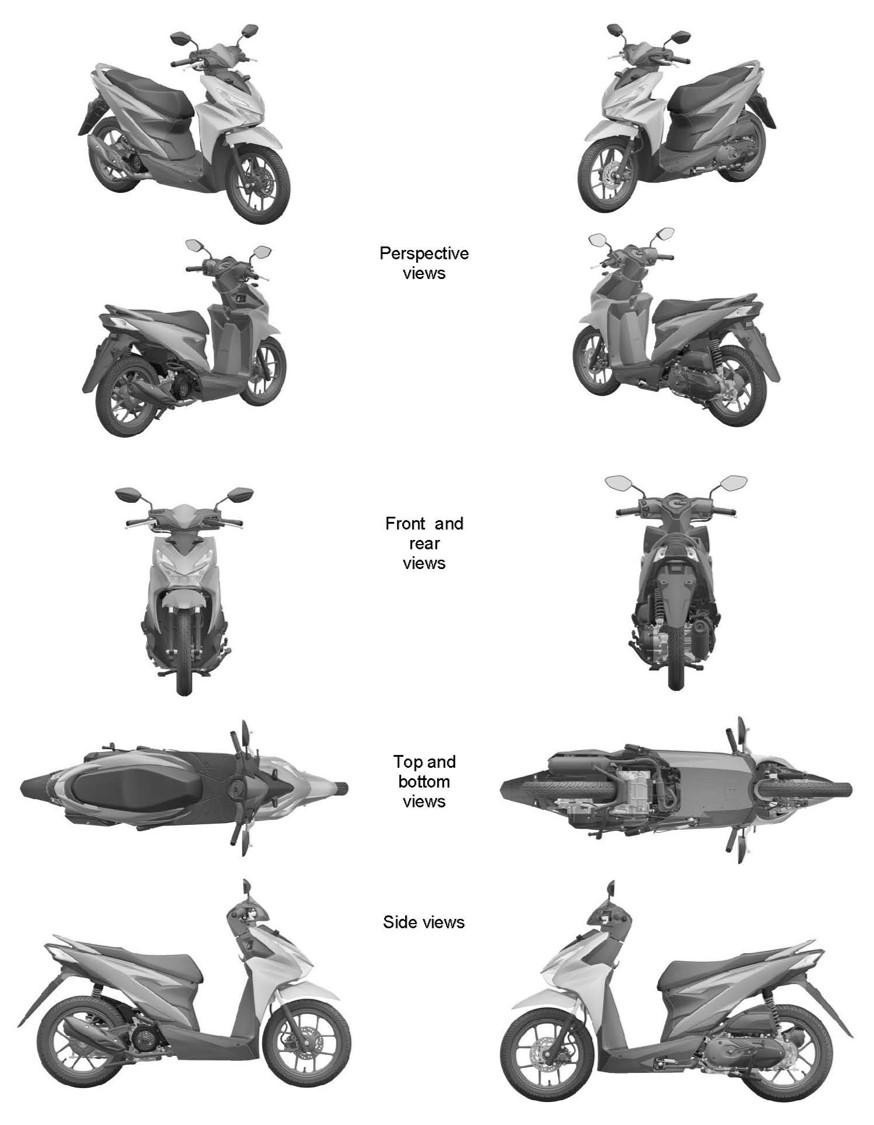 Perspective views

Front and rear views

Top and bottom views

Side views